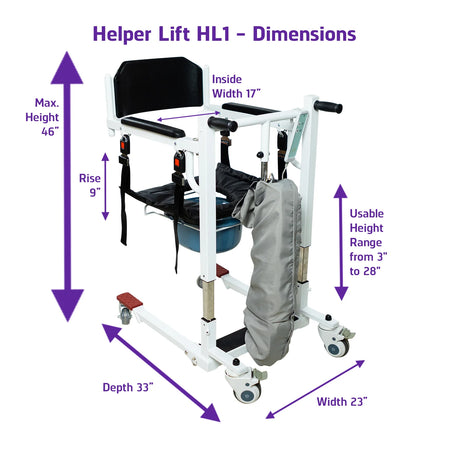 Helper Lift HL1 – Dimensions

Max. Height 46"

Inside Width 17"

Rise 9"

Usable Height Range from 3" to 28"

Depth 33"

Width 23"