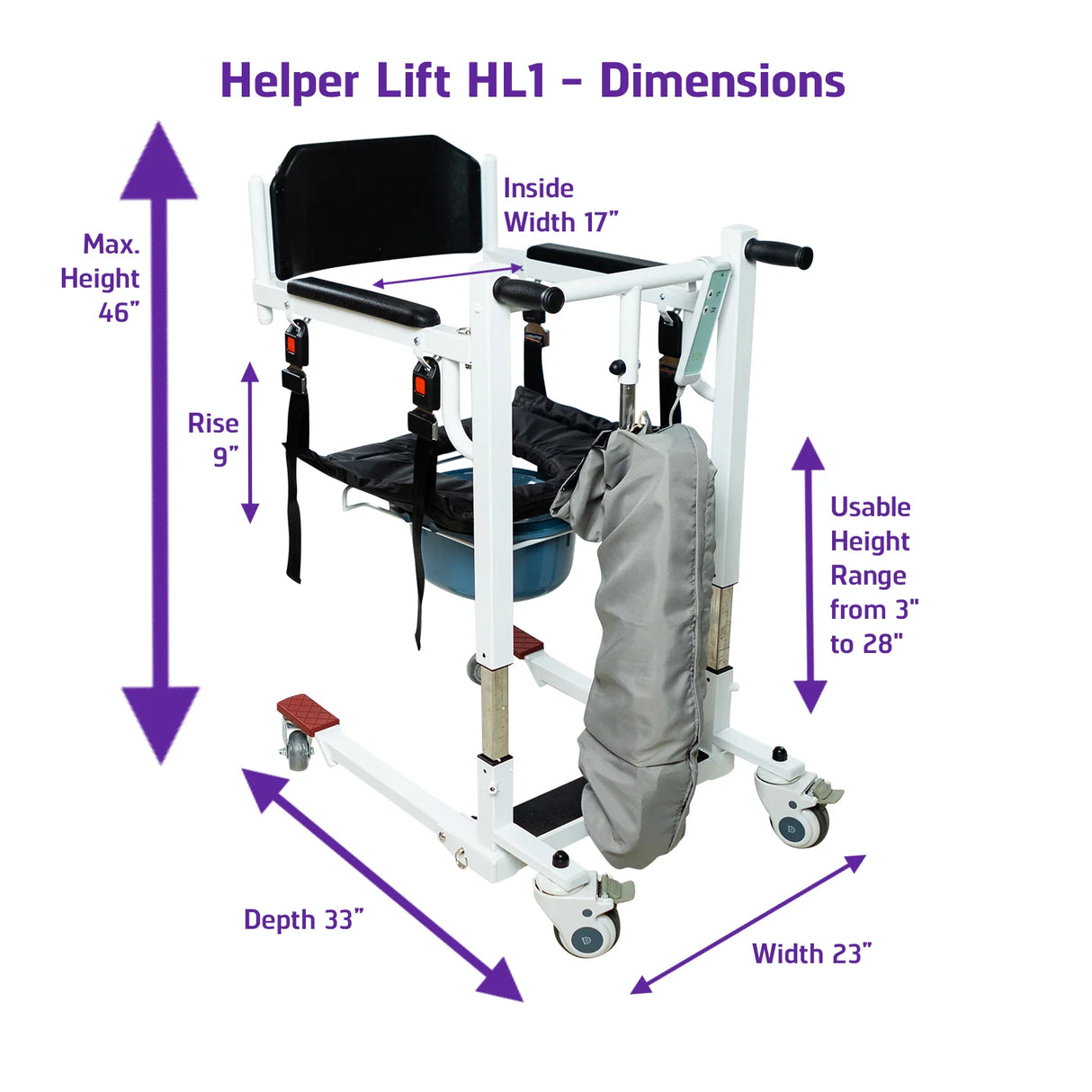 Helper Lift HL1 - Dimensions

Max. Height 46”

Inside Width 17”

Rise 9”

Usable Height Range from 3" to 28"

Depth 33”

Width 23”