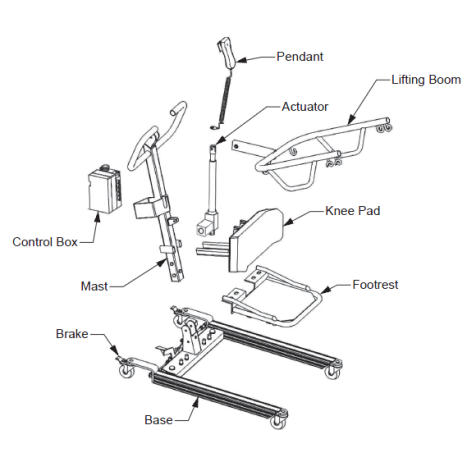 Pendant

Lifting Boom

Actuator

Knee Pad

Control Box

Mast

Footrest

Brake

Base